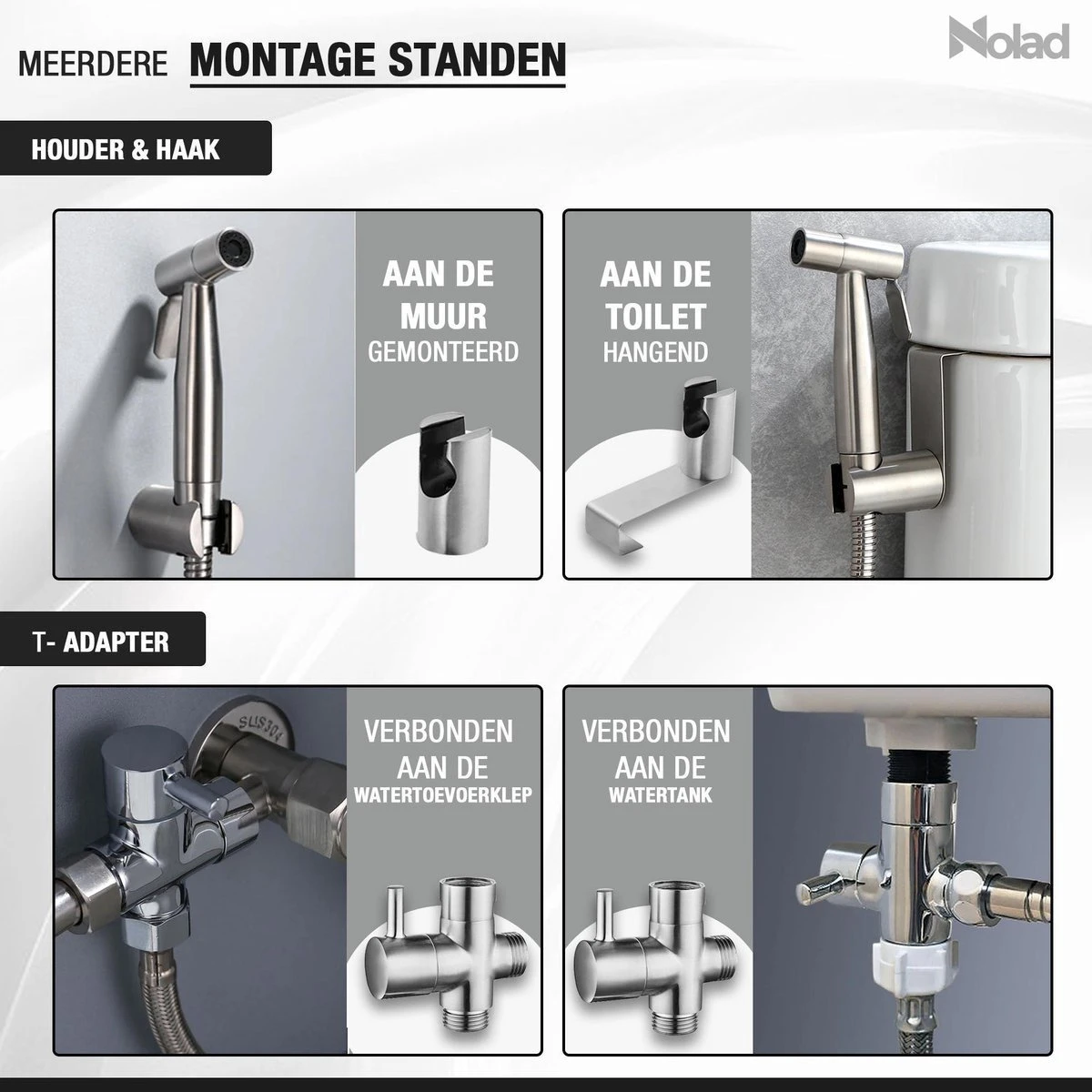 MEERDERE MONTAGE STANDEN

Nolad

HOUDER & HAAK

AAN DE MUUR GEMONTEERD

AAN DE TOILET HANGEND

T- ADAPTER

SUS304

VERBONDEN AAN DE WATERTOEVOERKLEP

VERBONDEN AAN DE WATERTANK