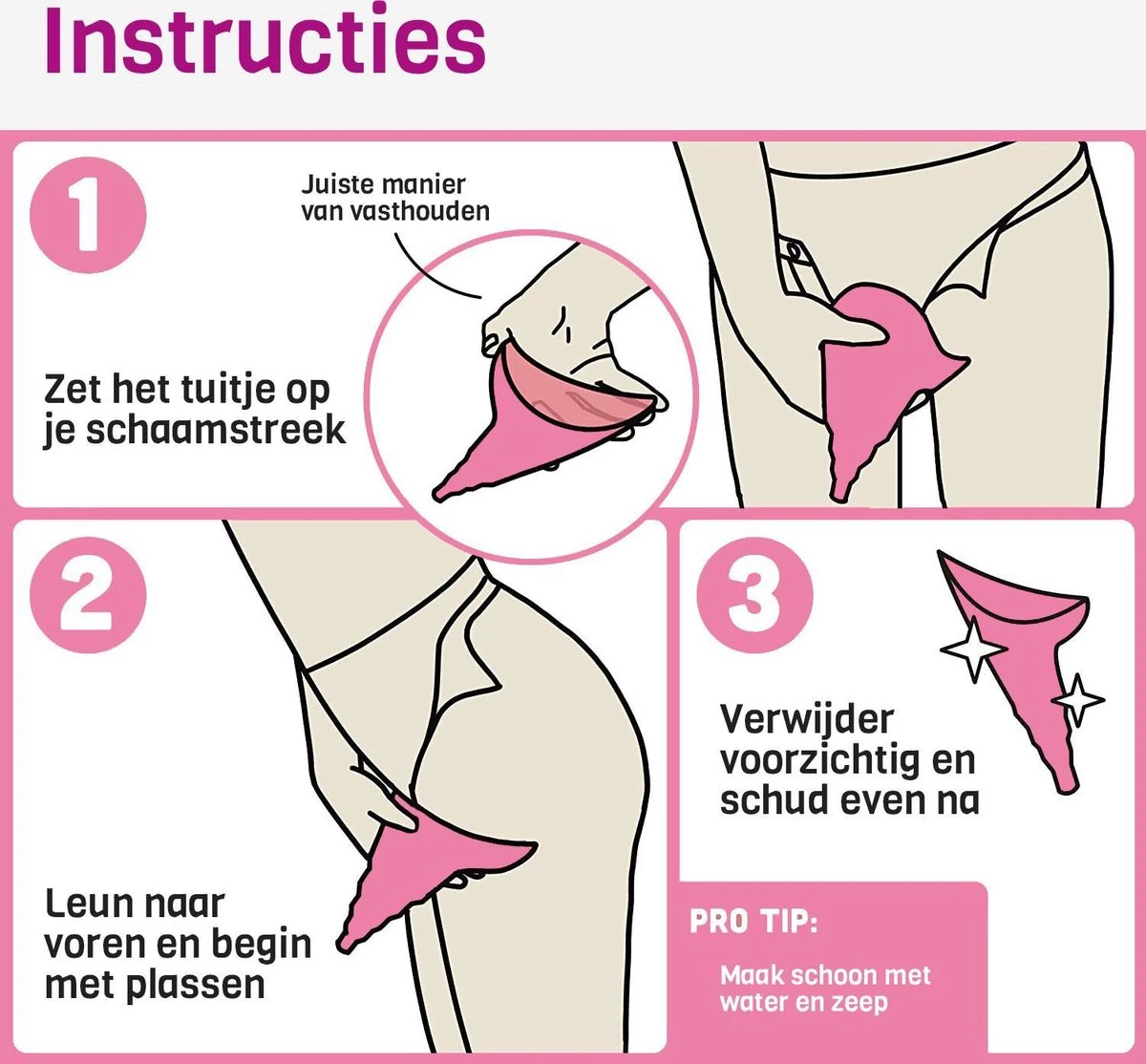 Instructies

1

Juiste manier van vasthouden

Zet het tuitje op je schaamstreek

2

Leun naar voren en begin met plassen

3

Verwijder voorzichtig en schud even na

PRO TIP:

Maak schoon met water en zeep